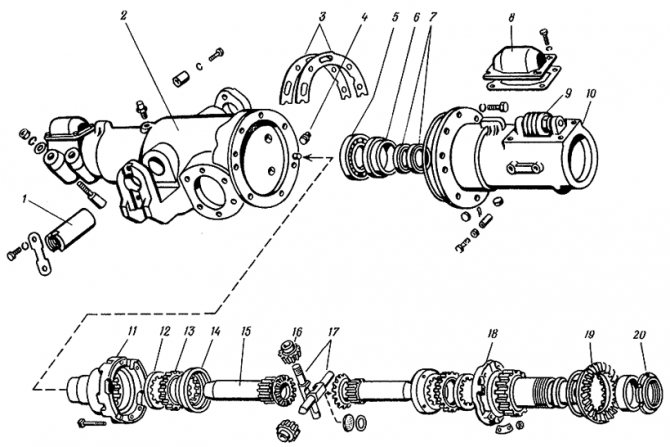 2
3
4
5
6
7
8
9
10
1
11
12
13
14
15
16
17
18
19
20