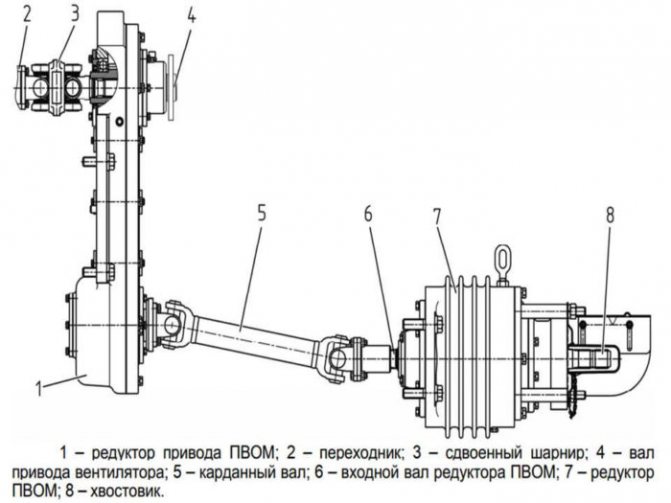 2
3
4
5
6
7
8
1

1 – редуктор привода ПВОМ; 2 – переходник; 3 – сдвоенный шарнир; 4 – вал привода вентилятора; 5 – карданный вал; 6 – входной вал редуктора ПВОМ; 7 – редуктор ПВОМ; 8 – хвостовик.