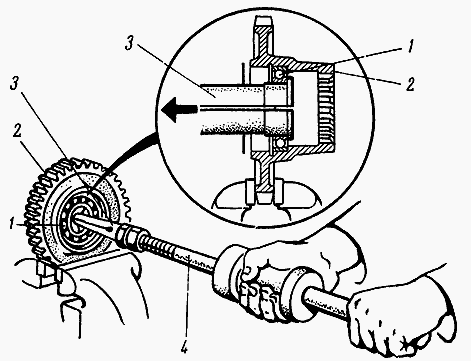 3
1
2
3
2
1
4