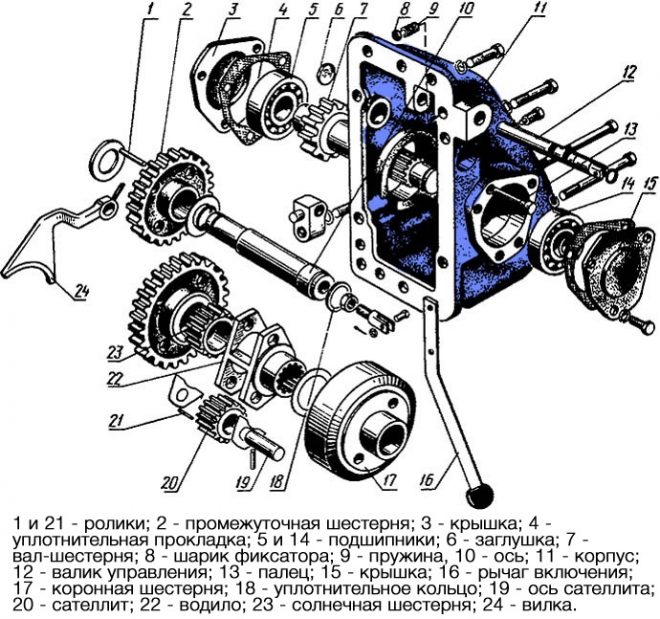 1 2 3 4 5 6 7 8 9 10 11 12 13 14 15 24 23 22 21 20 19 18 17 16

1 и 21 - ролики; 2 - промежуточная шестерня; 3 - крышка; 4 - уплотнительная прокладка; 5 и 14 - подшипники; 6 - заглушка; 7 - вал-шестерня; 8 - шарик фиксатора; 9 - пружина, 10 - ось; 11 - корпус; 12 - валик управления; 13 - палец; 15 - крышка; 16 - рычаг включения; 17 - коронная шестерня; 18 - уплотнительное кольцо; 19 - ось сателлита; 20 - сателлит; 22 - водило; 23 - солнечная шестерня; 24 - вилка.