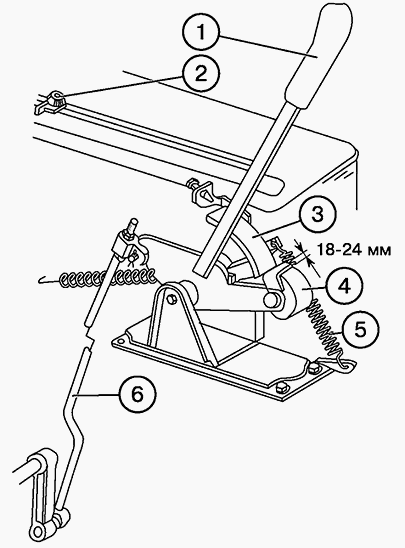 1
2
3
18-24 мм
4
5
6